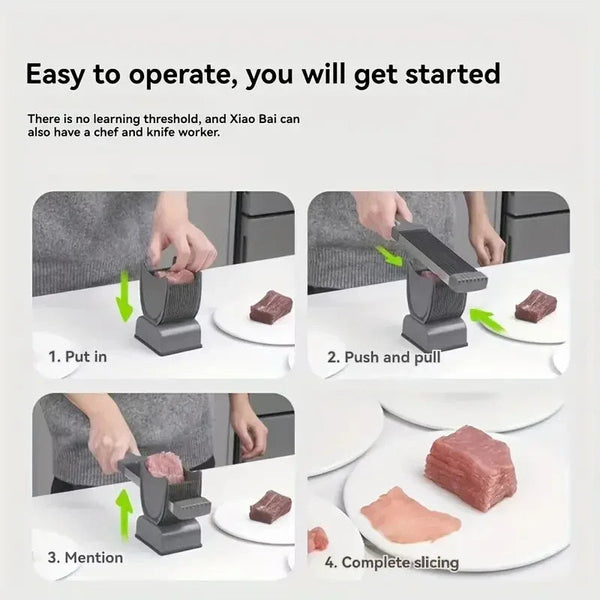 Easy to operate, you will get started

There is no learning threshold, and Xiao Bai can also have a chef and knife worker.

1. Put in

2. Push and pull

3. Mention

4. Complete slicing