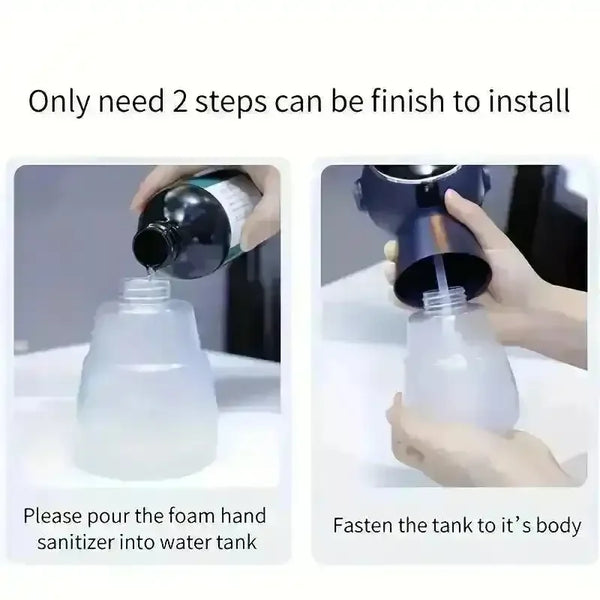 Only need 2 steps can be finish to install

Please pour the foam hand sanitizer into water tank

Fasten the tank to it’s body