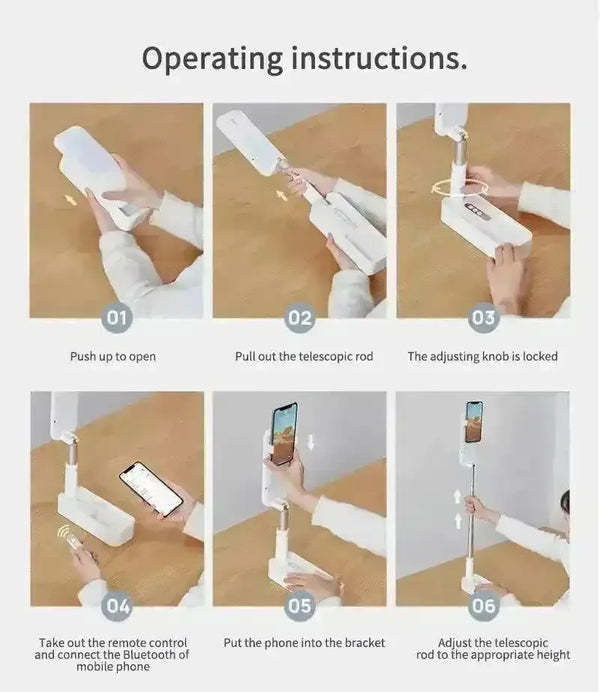 Operating instructions.

01
Push up to open

02
Pull out the telescopic rod

03
The adjusting knob is locked

04
Take out the remote control and connect the Bluetooth of mobile phone

05
Put the phone into the bracket

06
Adjust the telescopic rod to the appropriate height