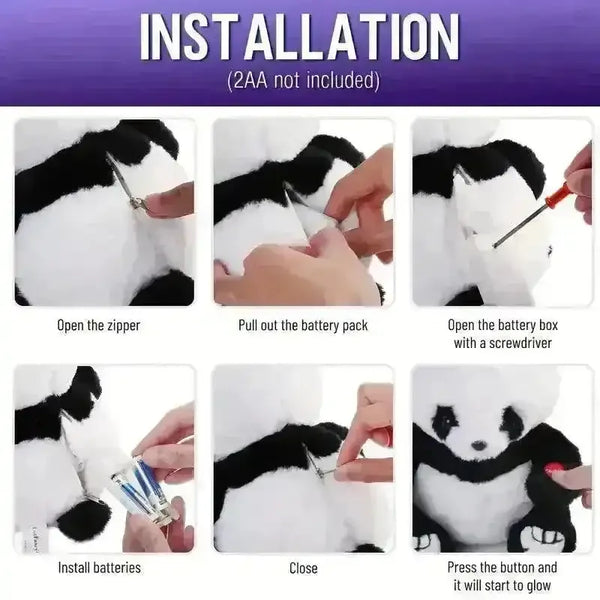 INSTALLATION
(2AA not included)

Open the zipper

Pull out the battery pack

Open the battery box with a screwdriver

Install batteries

Close

Press the button and it will start to glow