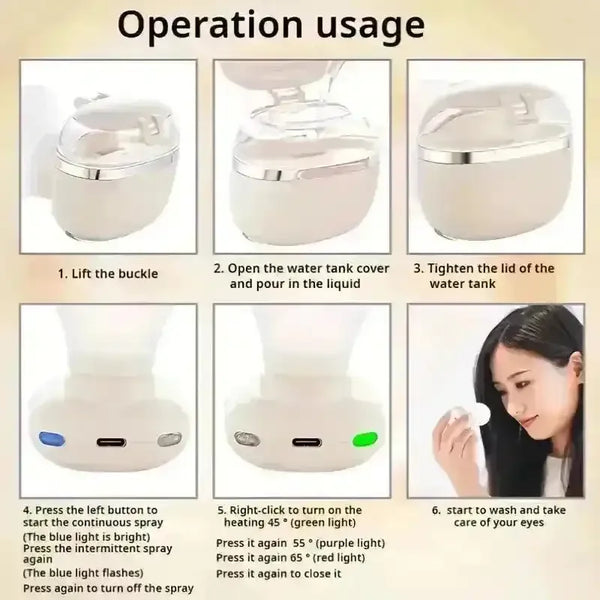 Operation usage

1. Lift the buckle

2. Open the water tank cover and pour in the liquid

3. Tighten the lid of the water tank

4. Press the left button to start the continuous spray
(The blue light is bright)
Press the intermittent spray again
(The blue light flashes)
Press again to turn off the spray

5. Right-click to turn on the heating 45 ° (green light)
Press it again 55 ° (purple light)
Press it again 65 ° (red light)
Press it again to close it

6. start to wash and take care of your eyes