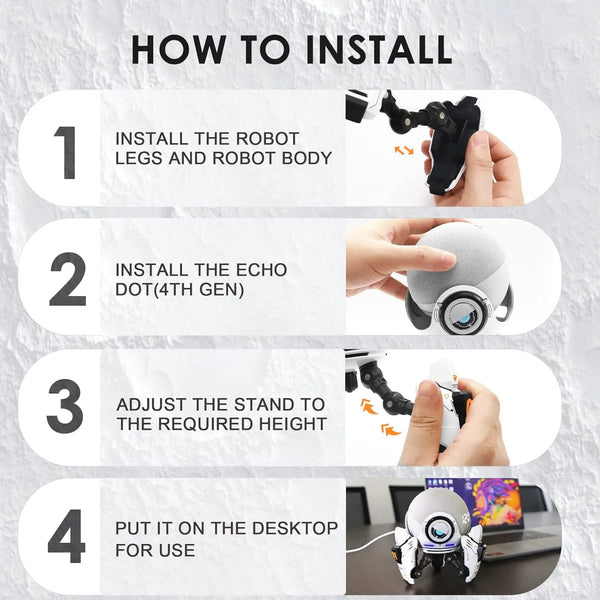 HOW TO INSTALL

1

INSTALL THE ROBOT LEGS AND ROBOT BODY

2

INSTALL THE ECHO DOT(4TH GEN)

3

ADJUST THE STAND TO THE REQUIRED HEIGHT

4

PUT IT ON THE DESKTOP FOR USE